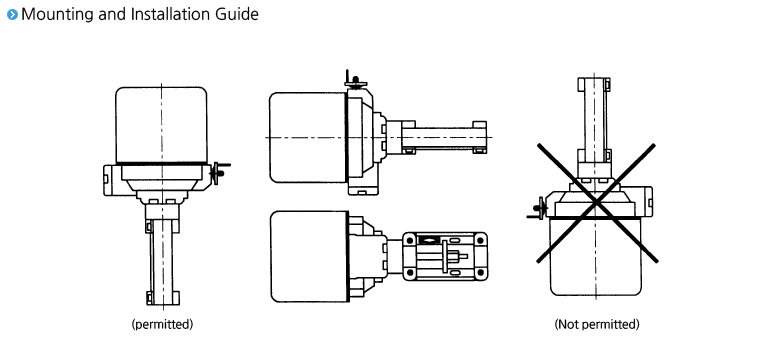 Mounting and Installation Guide

(permitted)

(Not permitted)