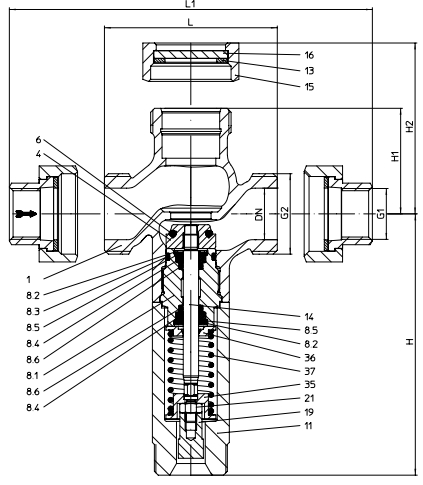 L1
L
16
13
15
H2
H1
6
4
DN
G2
G1
1
8.2
8.3
8.5
8.4
8.6
8.1
8.6
8.4
14
8.5
8.2
36
37
35
21
19
11
H